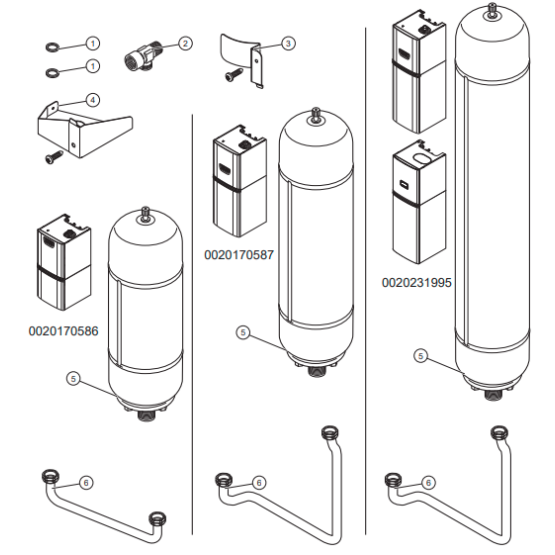 1
1
2
3
4
0020170586
5
6
0020170587
5
6
0020231995
5
6